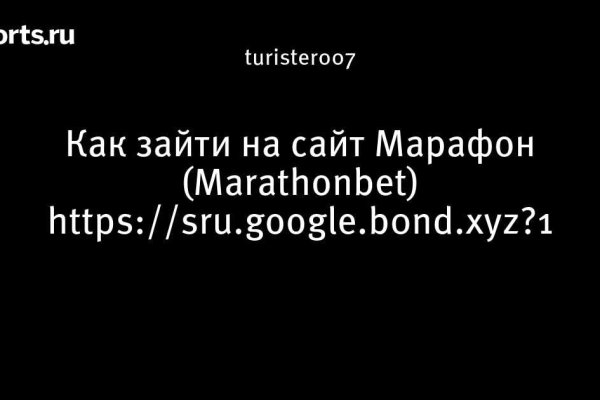 orts.ru

turister007

Как зайти на сайт Марафон (Marathonbet) https://sru.google.bond.xyz?1